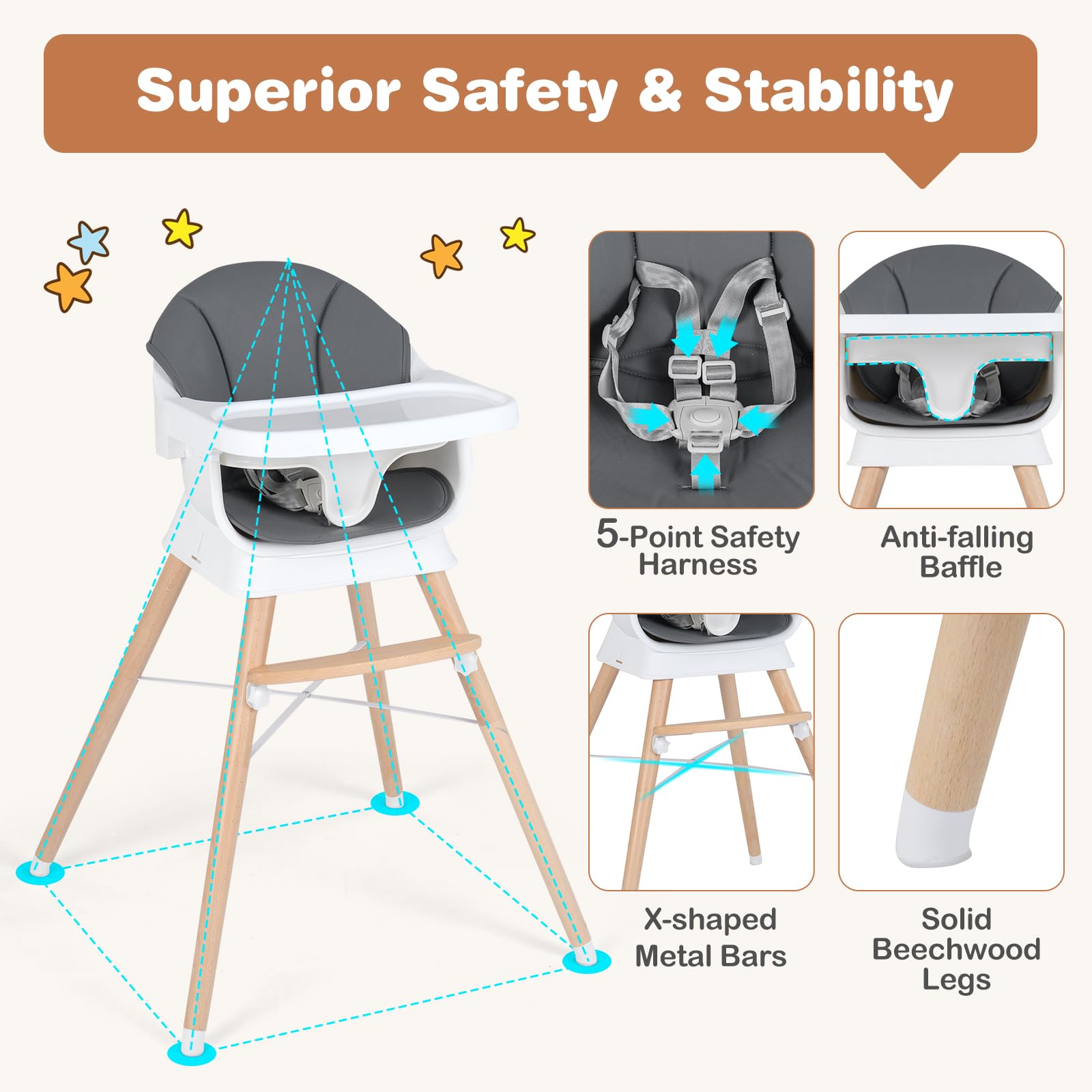 Superior Safety & Stability

5-Point Safety Harness

Anti-falling Baffle

X-shaped Metal Bars

Solid Beechwood Legs