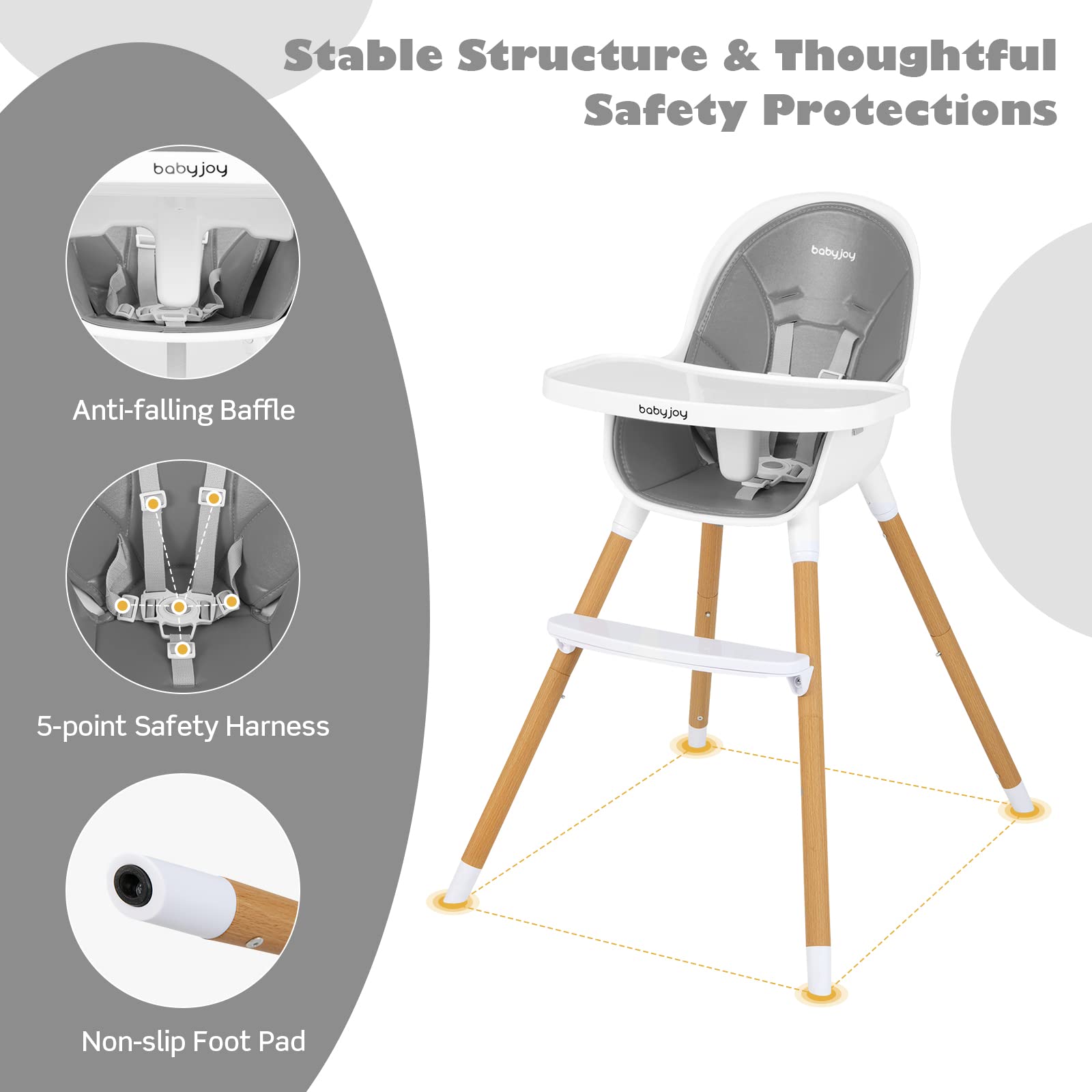 Stable Structure & Thoughtful Safety Protections

babyjoy

Anti-falling Baffle

5-point Safety Harness

Non-slip Foot Pad

babyjoy

babyjoy