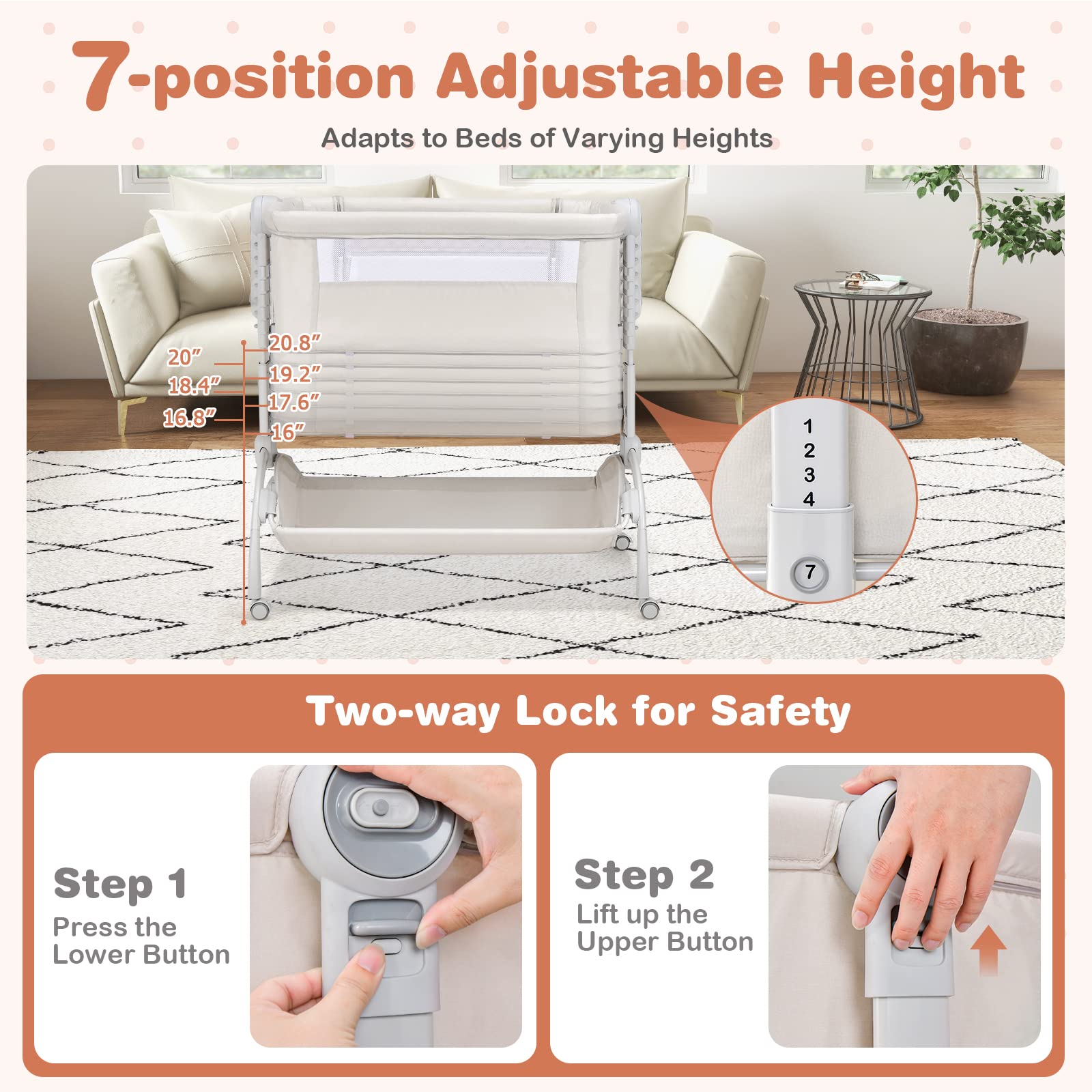 7-position Adjustable Height

Adapts to Beds of Varying Heights

20.8″
20″
19.2″
18.4″
17.6″
16.8″
16″

1
2
3
4
7

Two-way Lock for Safety

Step 1
Press the Lower Button

Step 2
Lift up the Upper Button